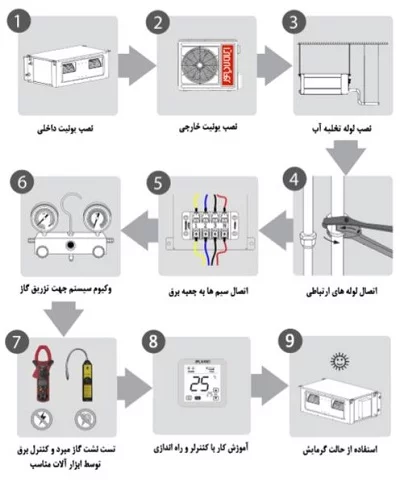 1
نصب یونیت داخلی

2
نصب یونیت خارجی

3
نصب لوله تخلیه آب

4
اتصال لوله های ارتباطی

5
اتصال سیم ها به جعبه برق

6
وکیوم سیستم جهت تزریق گاز

7
تست نشت گاز مبرد و کنترل برق توسط ابزار آلات مناسب

8
25
آموزش کار با کنترلر و راه اندازی

9
استفاده از حالت گرمایش